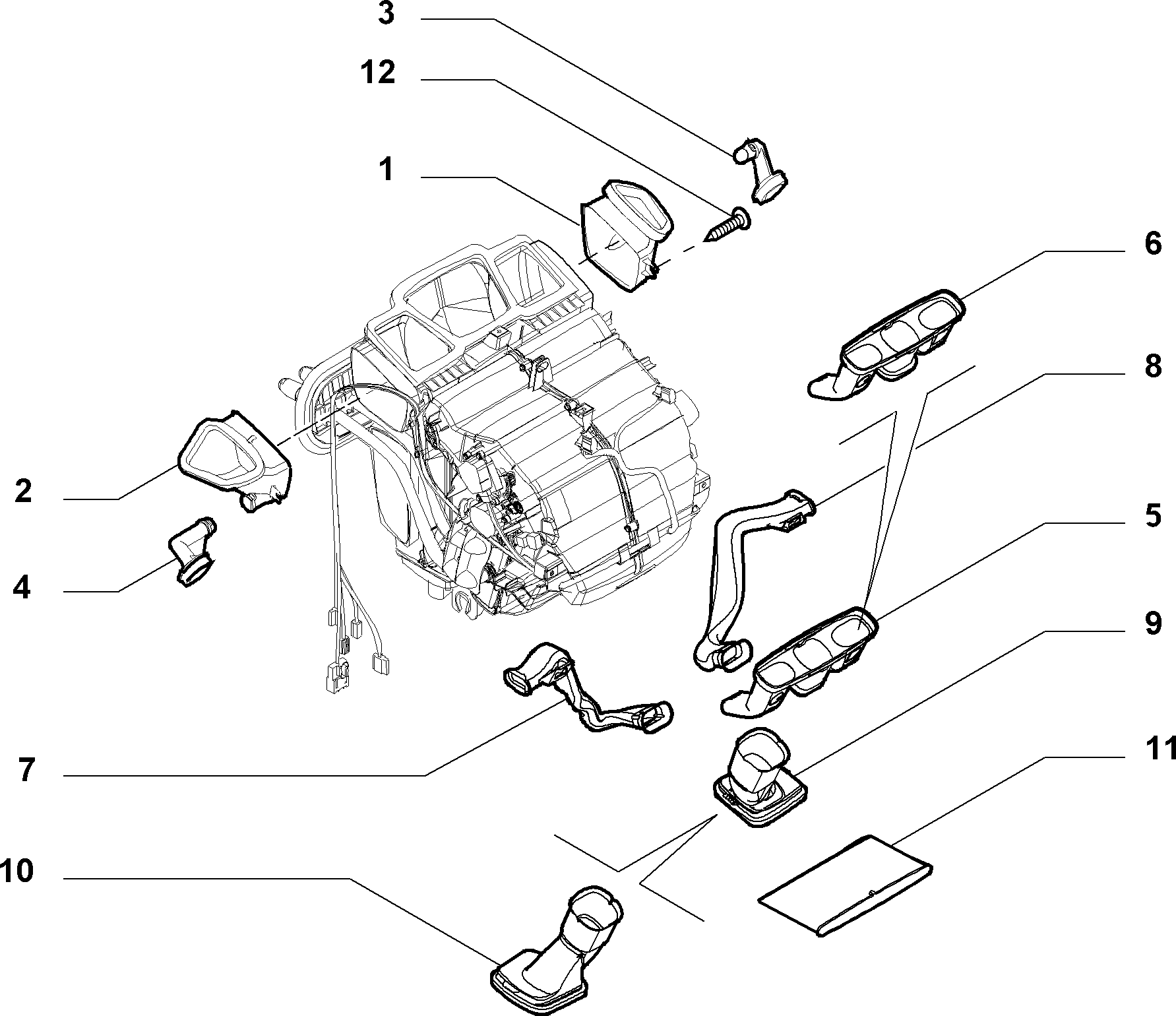 3
12
1
6
8
2
5
4
9
7
11
10